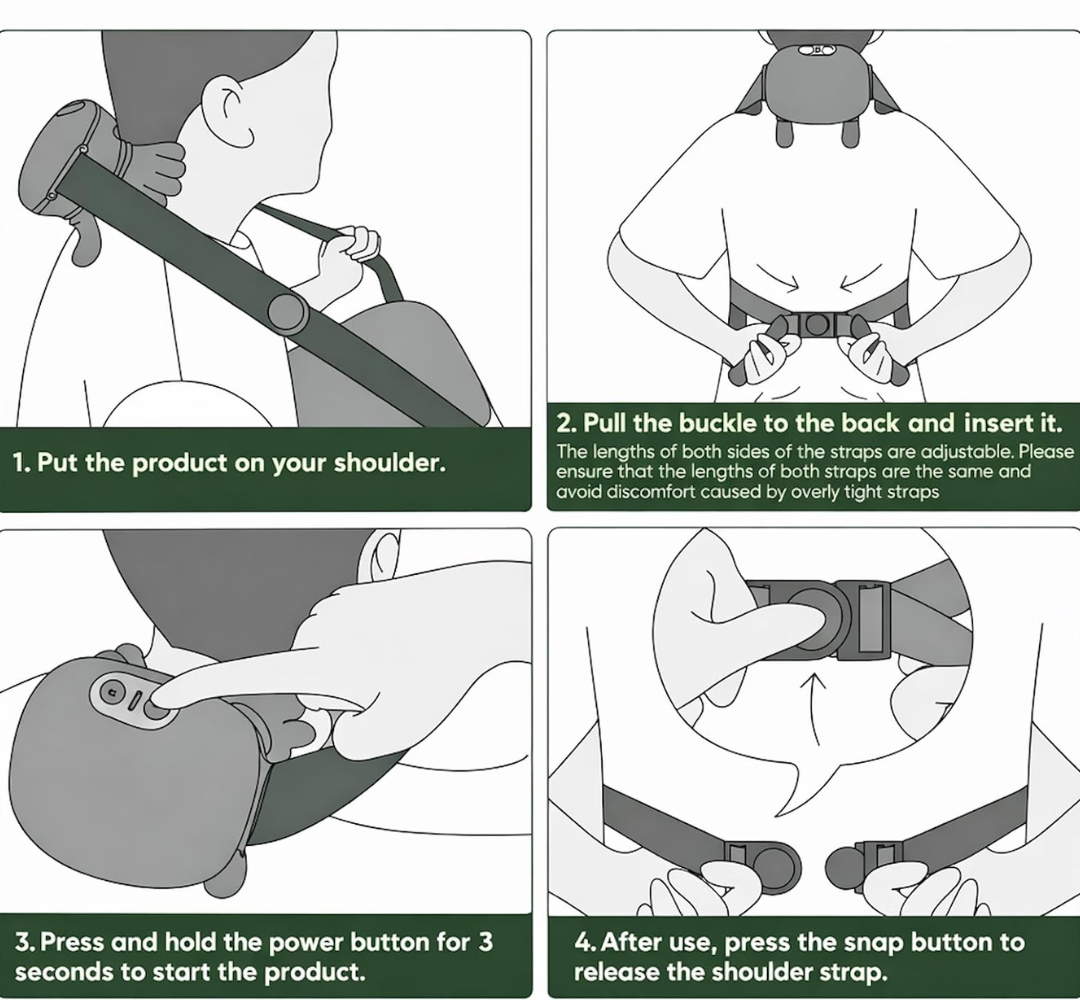 1. Put the product on your shoulder.

2. Pull the buckle to the back and insert it.
The lengths of both sides of the straps are adjustable. Please ensure that the lengths of both straps are the same and avoid discomfort caused by overly tight straps

3. Press and hold the power button for 3 seconds to start the product.

4. After use, press the snap button to release the shoulder strap.